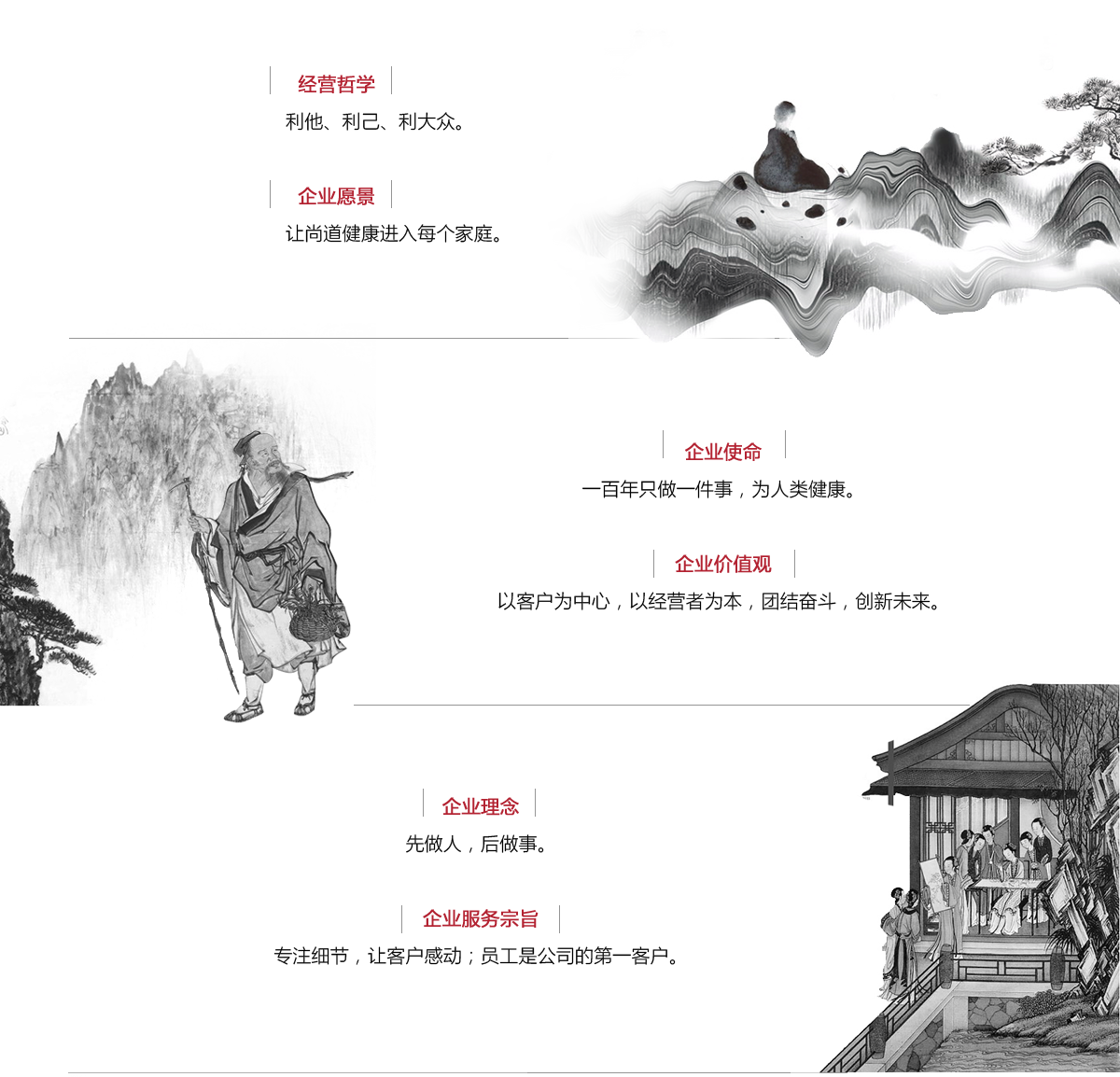 经营哲学

利他、利己、利大众。

企业愿景

让尚道健康进入每个家庭。

企业使命

一百年只做一件事，为人类健康。

企业价值观

以客户为中心，以经营者为本，团结奋斗，创新未来。

企业理念

先做人，后做事。

企业服务宗旨

专注细节，让客户感动；员工是公司的第一客户。